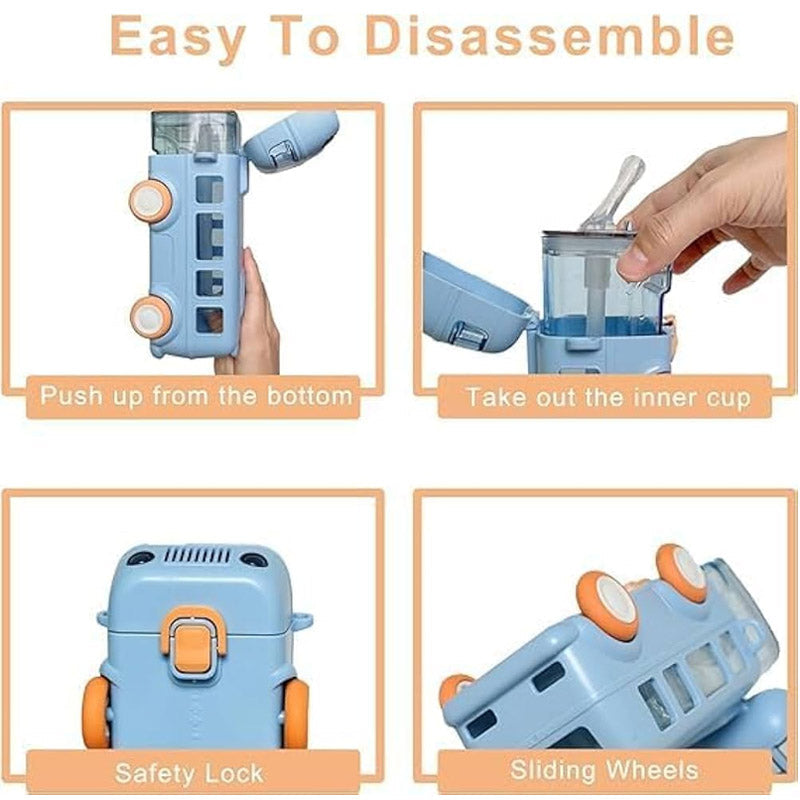 Easy To Disassemble

Push up from the bottom

Take out the inner cup

Safety Lock

Sliding Wheels