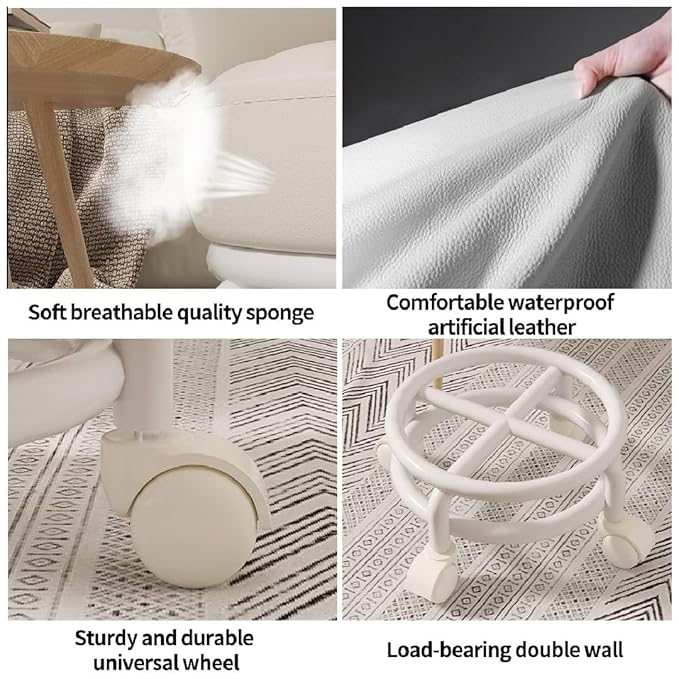 Soft breathable quality sponge

Comfortable waterproof artificial leather

Sturdy and durable universal wheel

Load-bearing double wall