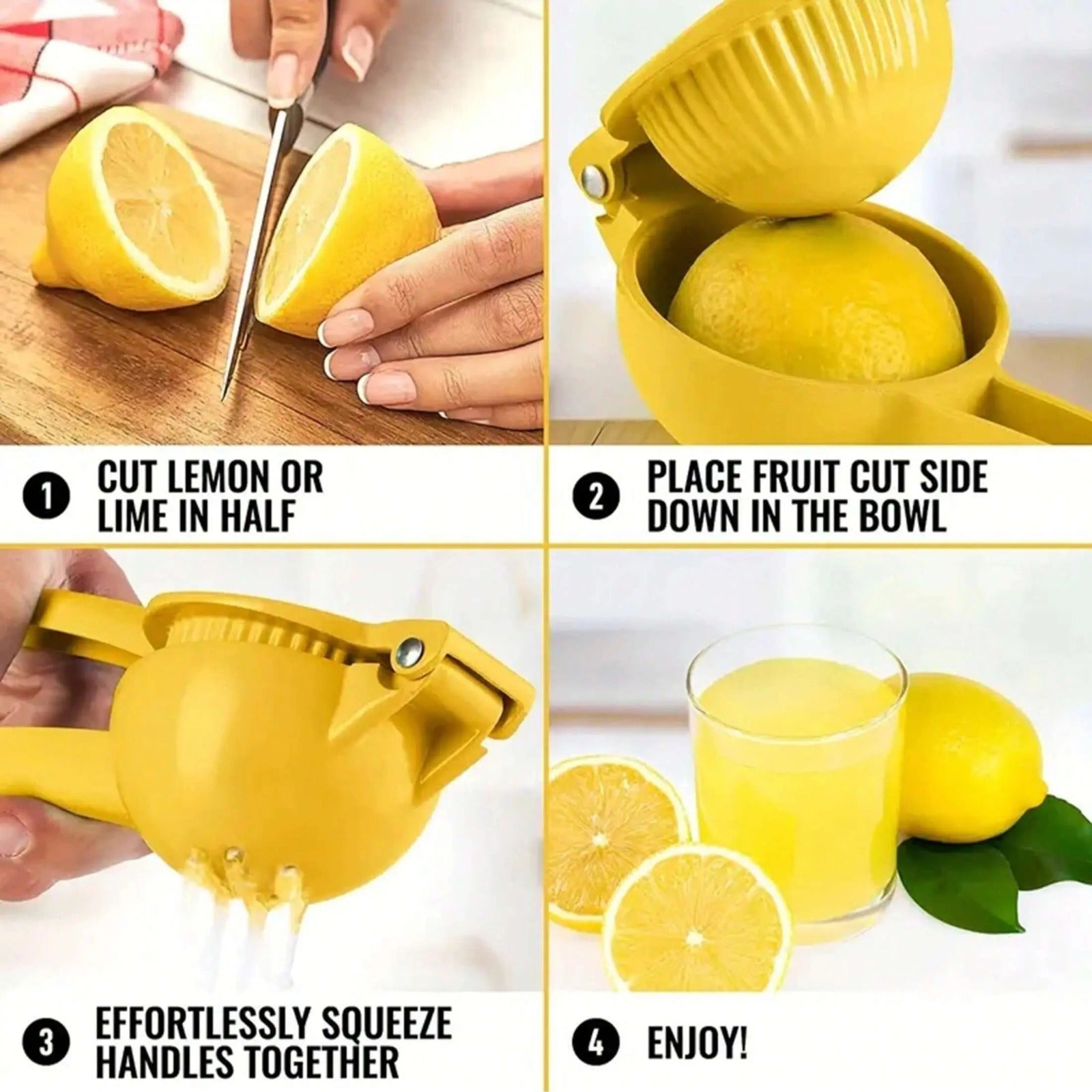 1 CUT LEMON OR LIME IN HALF

2 PLACE FRUIT CUT SIDE DOWN IN THE BOWL

3 EFFORTLESSLY SQUEEZE HANDLES TOGETHER

4 ENJOY!