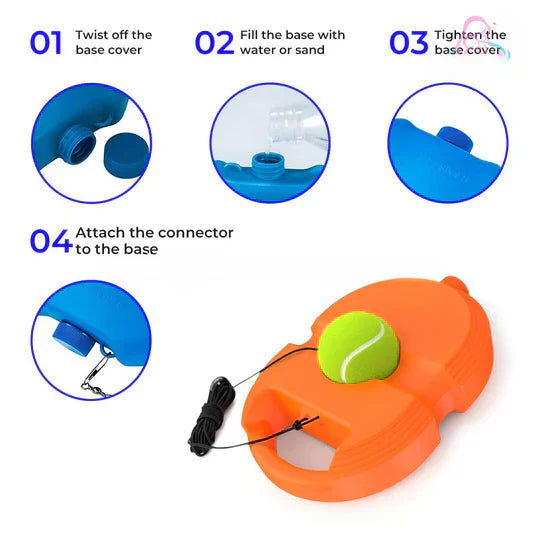 01 Twist off the base cover

02 Fill the base with water or sand

03 Tighten the base cover

04 Attach the connector to the base