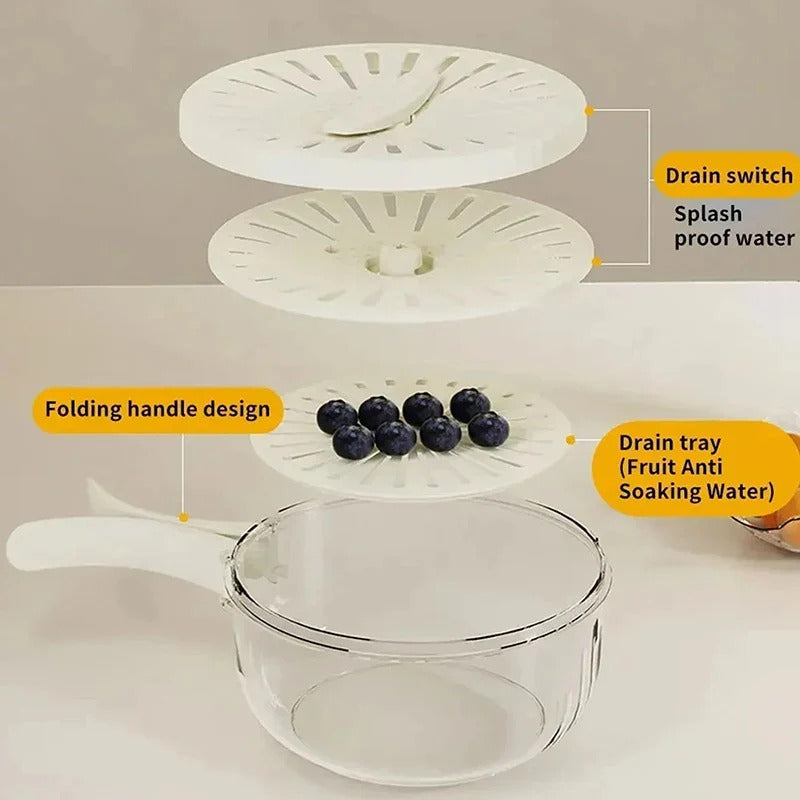 Drain switch

Splash proof water

Folding handle design

Drain tray (Fruit Anti Soaking Water)