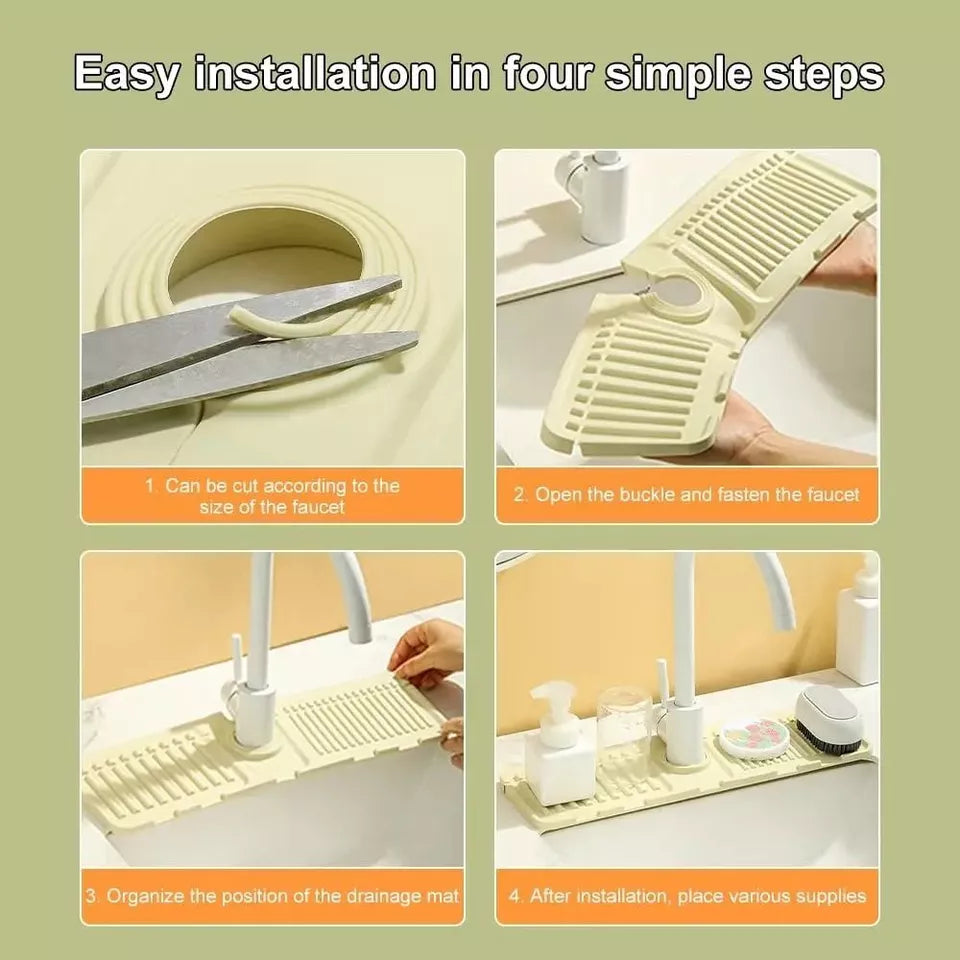 Easy installation in four simple steps

1. Can be cut according to the size of the faucet

2. Open the buckle and fasten the faucet

3. Organize the position of the drainage mat

4. After installation, place various supplies